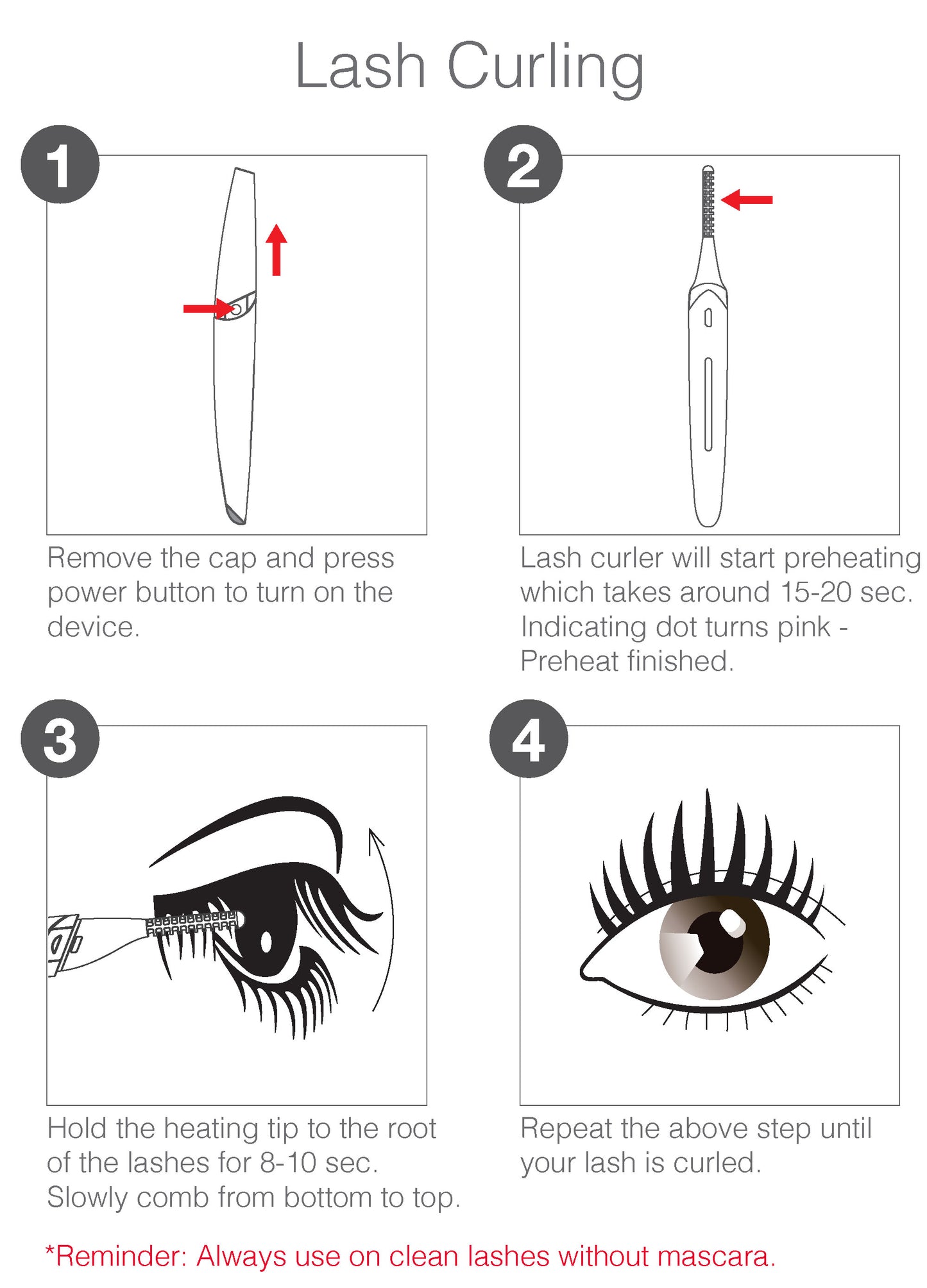 Lash Curling

1

Remove the cap and press power button to turn on the device.

2

Lash curler will start preheating which takes around 15-20 sec. Indicating dot turns pink - Preheat finished.

3

Hold the heating tip to the root of the lashes for 8-10 sec. Slowly comb from bottom to top.

4

Repeat the above step until your lash is curled.

*Reminder: Always use on clean lashes without mascara.