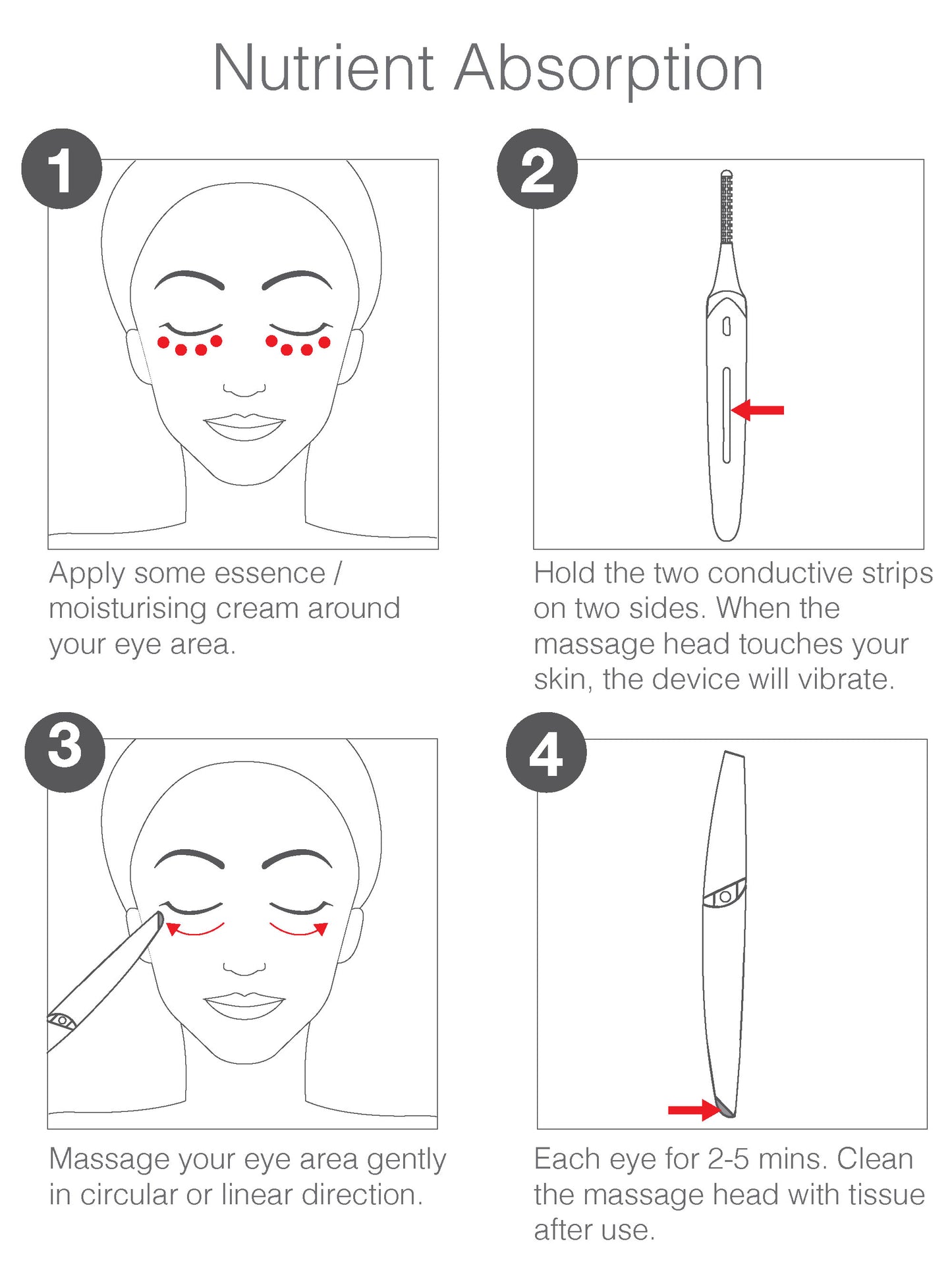 Nutrient Absorption

1

Apply some essence / moisturising cream around your eye area.

2

Hold the two conductive strips on two sides. When the massage head touches your skin, the device will vibrate.

3

Massage your eye area gently in circular or linear direction.

4

Each eye for 2-5 mins. Clean the massage head with tissue after use.