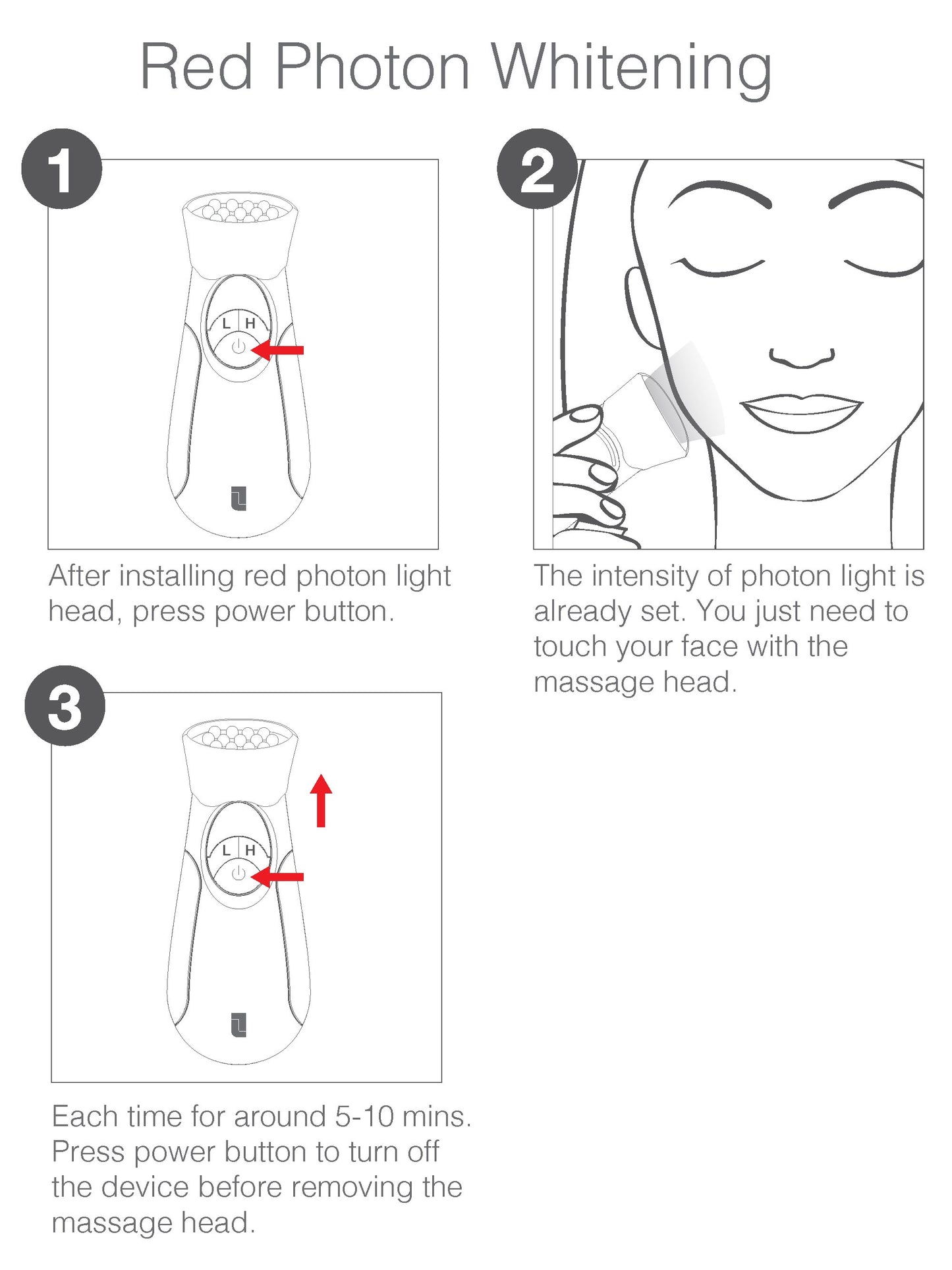 Red Photon Whitening

1

L H

After installing red photon light head, press power button.

2

The intensity of photon light is already set. You just need to touch your face with the massage head.

3

L H

Each time for around 5-10 mins. Press power button to turn off the device before removing the massage head.